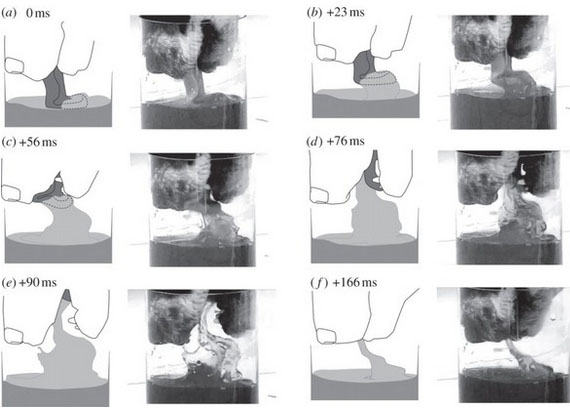 (a) 0 ms

(b) +23 ms

(c) +56 ms

(d) +76 ms

(e) +90 ms

(f) +166 ms