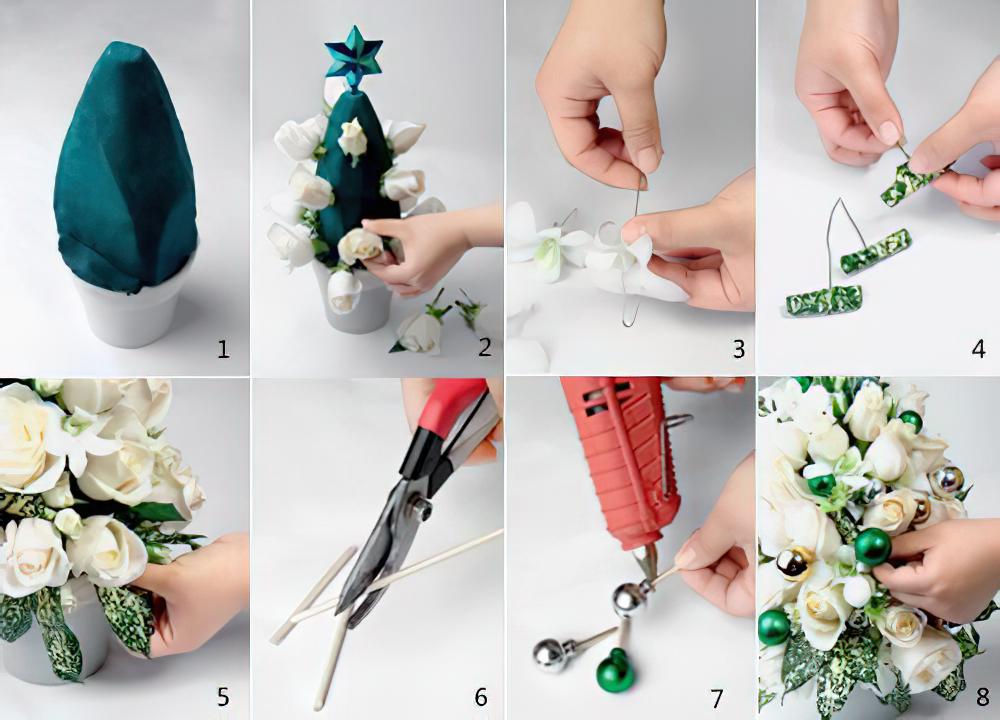 1
2
3
4
5
6
7
8